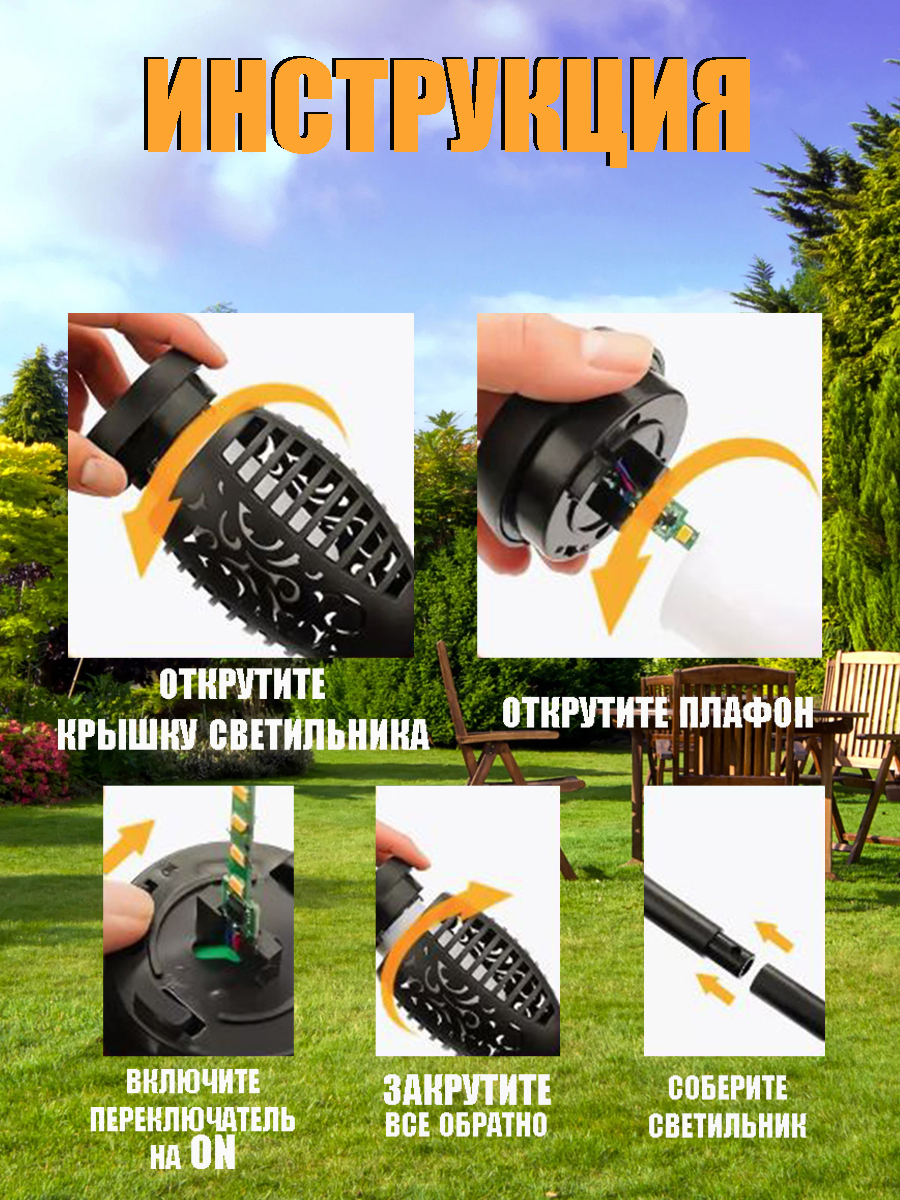 ИНСТРУКЦИЯ

ОТКРУТИТЕ КРЫШКУ СВЕТИЛЬНИКА

ОТКРУТИТЕ ПЛАФОН

ВКЛЮЧИТЕ ПЕРЕКЛЮЧАТЕЛЬ НА ON

ЗАКРУТИТЕ ВСЕ ОБРАТНО

СОБЕРИТЕ СВЕТИЛЬНИК