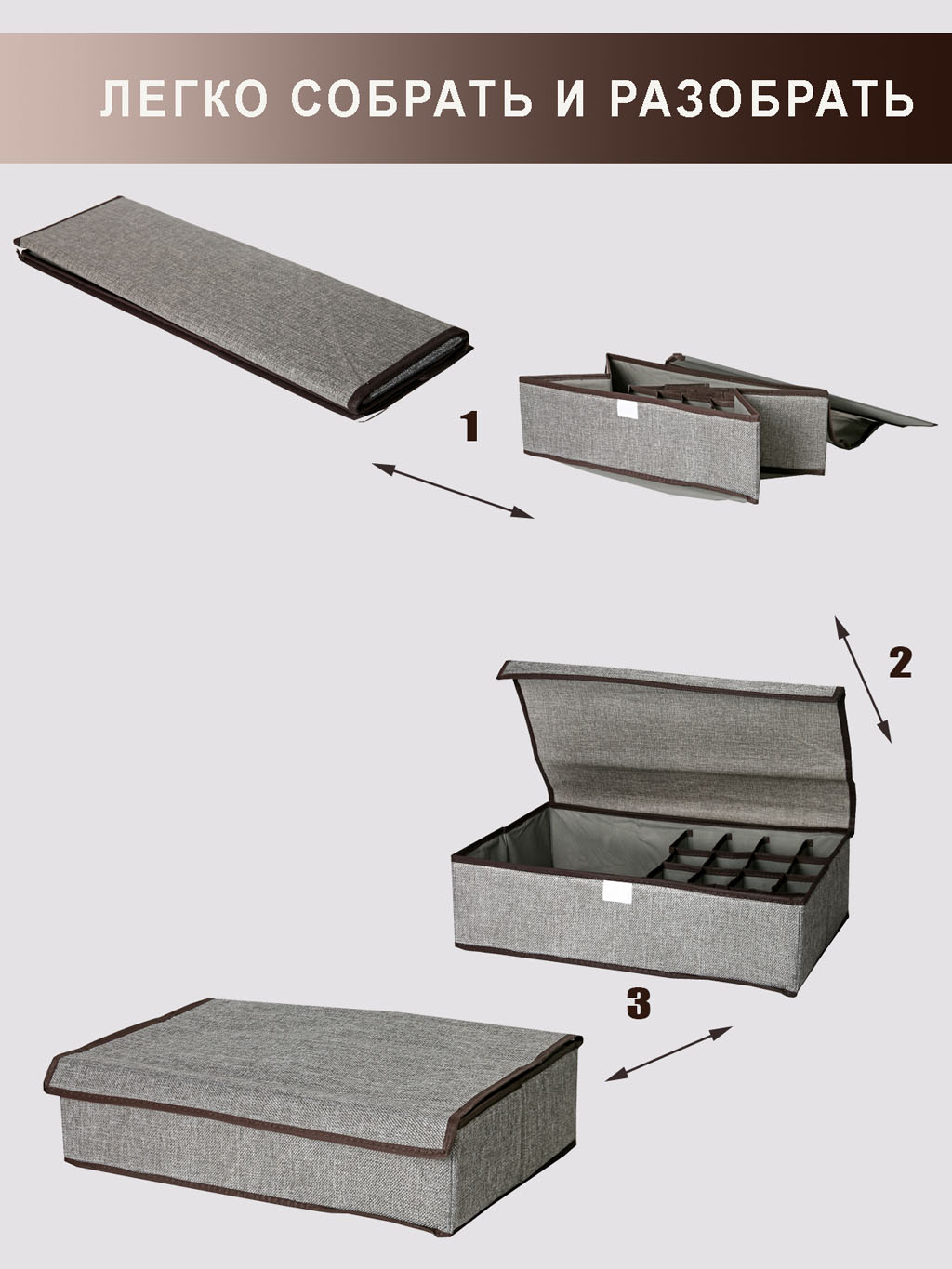 ЛЕГКО СОБРАТЬ И РАЗОБРАТЬ

1

2

3