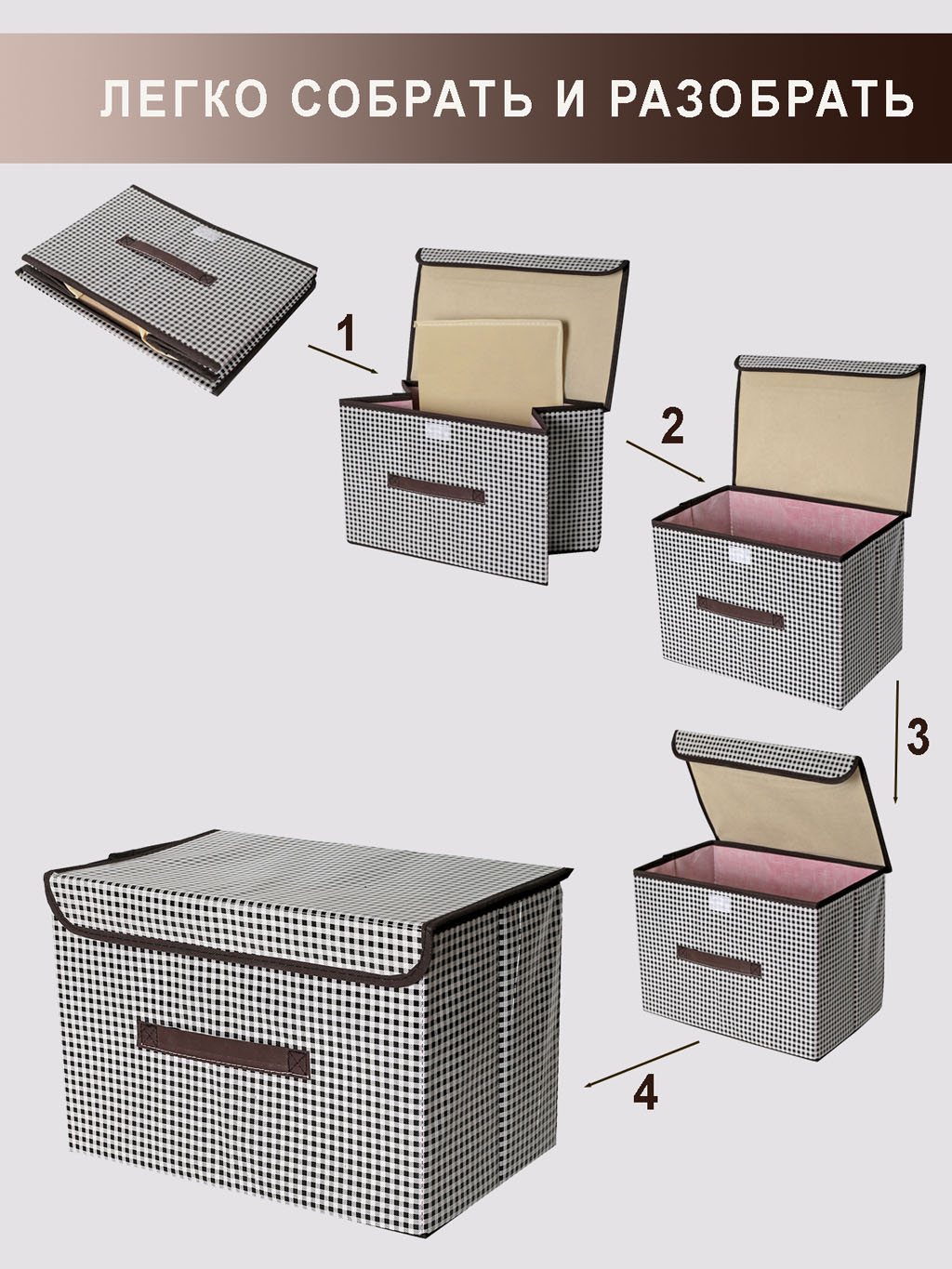 ЛЕГКО СОБРАТЬ И РАЗОБРАТЬ

1

2

3

4