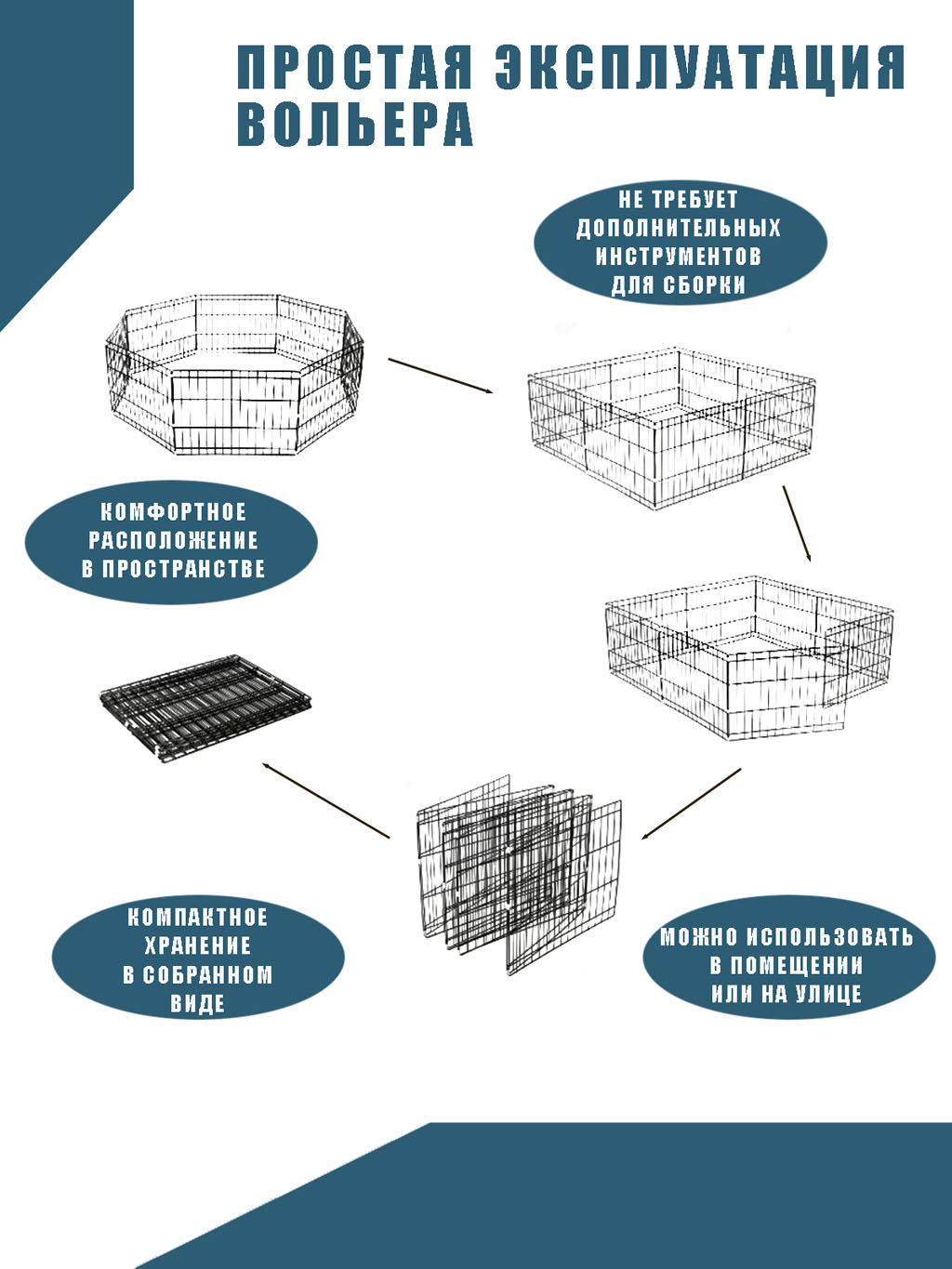 ПРОСТАЯ ЭКСПЛУАТАЦИЯ ВОЛЬЕРА

НЕ ТРЕБУЕТ ДОПОЛНИТЕЛЬНЫХ ИНСТРУМЕНТОВ ДЛЯ СБОРКИ

КОМФОРТНОЕ РАСПОЛОЖЕНИЕ В ПРОСТРАНСТВЕ

КОМПАКТНОЕ ХРАНЕНИЕ В СОБРАННОМ ВИДЕ

МОЖНО ИСПОЛЬЗОВАТЬ В ПОМЕЩЕНИИ ИЛИ НА УЛИЦЕ