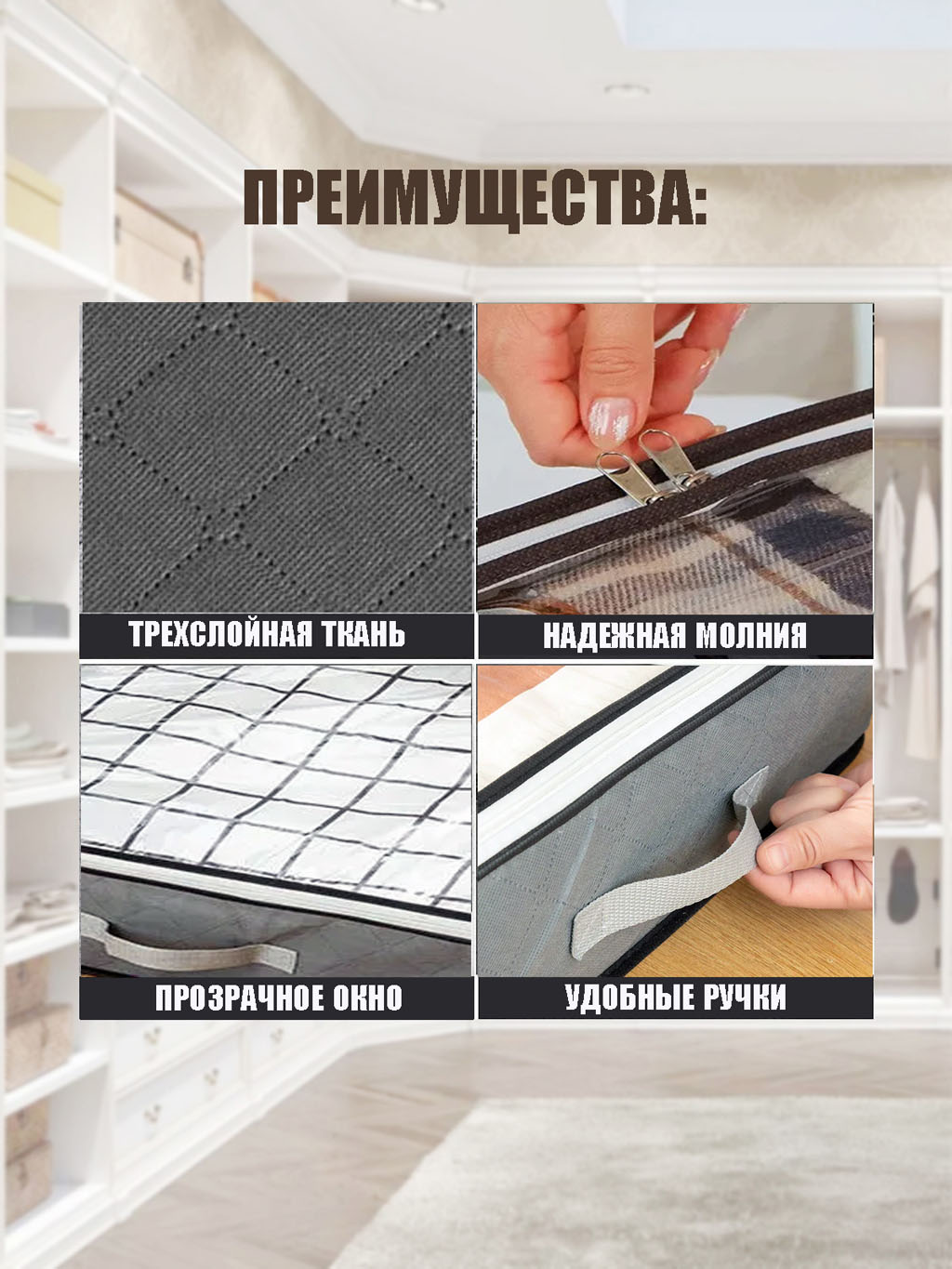 ПРЕИМУЩЕСТВА:

ТРЕХСЛОЙНАЯ ТКАНЬ

НАДЕЖНАЯ МОЛНИЯ

ПРОЗРАЧНОЕ ОКНО

УДОБНЫЕ РУЧКИ