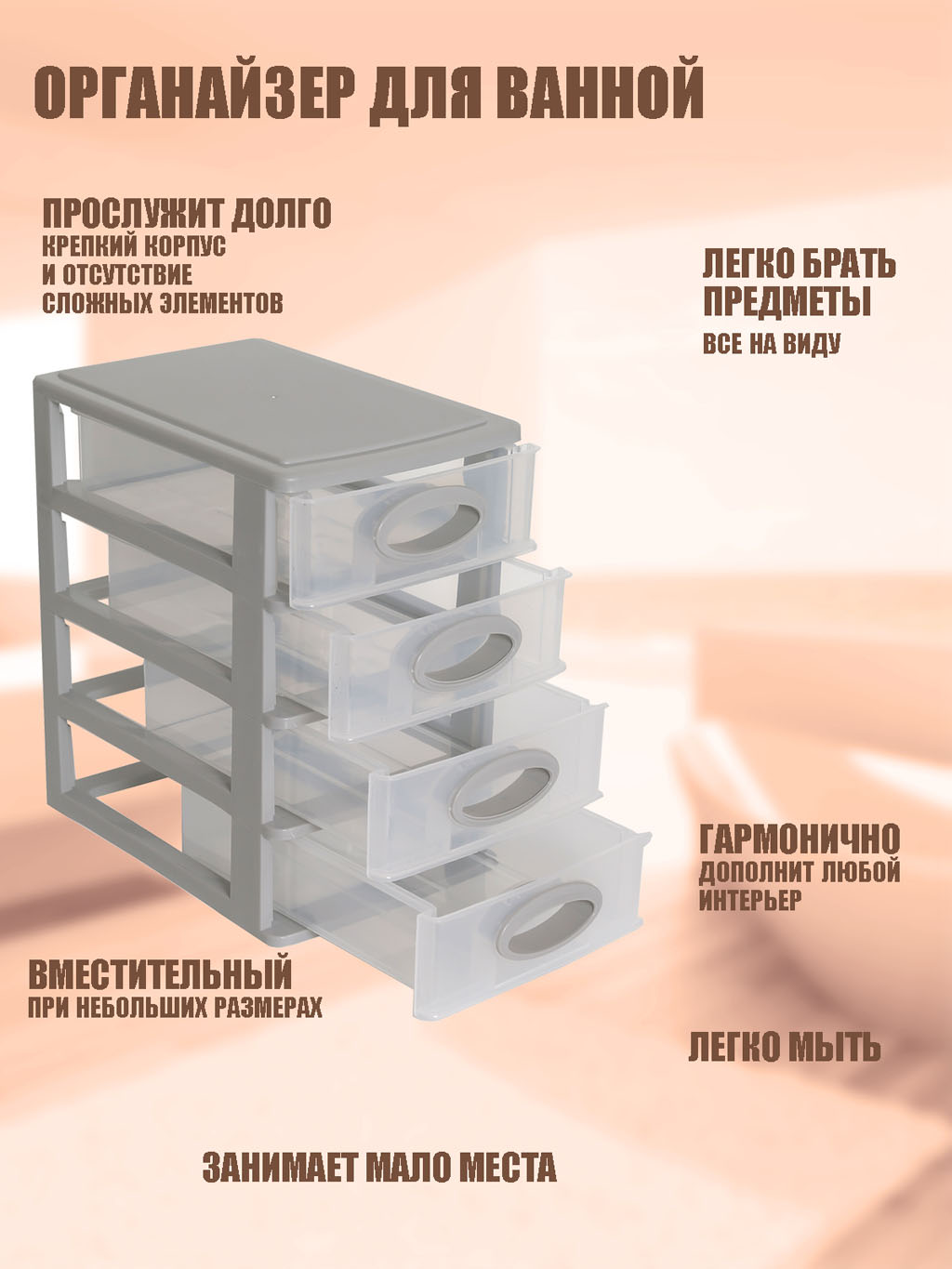 ОРГАНАЙЗЕР ДЛЯ ВАННОЙ

ПРОСЛУЖИТ ДОЛГО
КРЕПКИЙ КОРПУС И ОТСУТСТВИЕ СЛОЖНЫХ ЭЛЕМЕНТОВ

ЛЕГКО БРАТЬ ПРЕДМЕТЫ
ВСЕ НА ВИДУ

ГАРМОНИЧНО
ДОПОЛНИТ ЛЮБОЙ ИНТЕРЬЕР

ВМЕСТИТЕЛЬНЫЙ
ПРИ НЕБОЛЬШИХ РАЗМЕРАХ

ЛЕГКО МЫТЬ

ЗАНИМАЕТ МАЛО МЕСТА