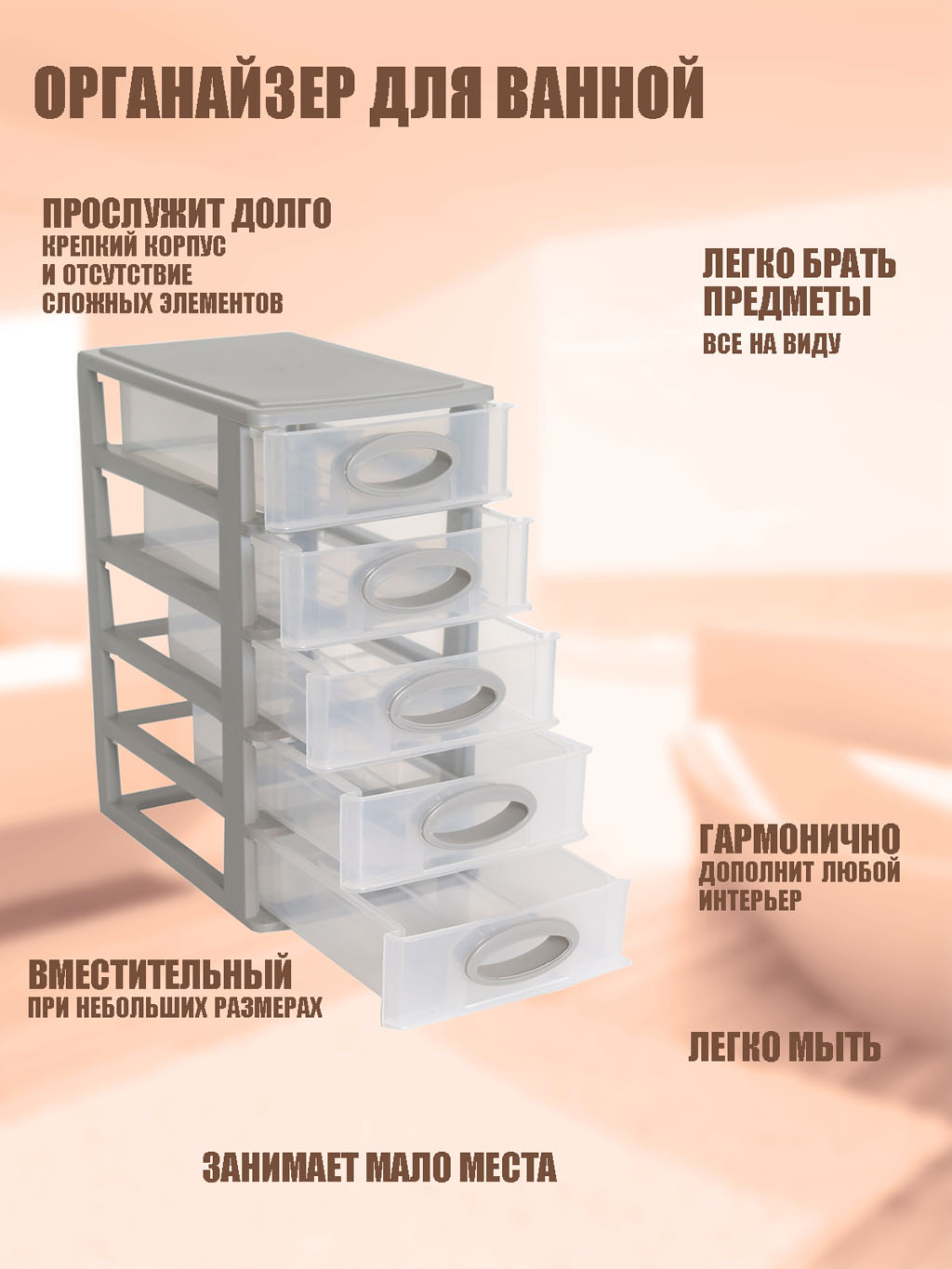 ОРГАНАЙЗЕР ДЛЯ ВАННОЙ

ПРОСЛУЖИТ ДОЛГО
КРЕПКИЙ КОРПУС И ОТСУТСТВИЕ СЛОЖНЫХ ЭЛЕМЕНТОВ

ЛЕГКО БРАТЬ ПРЕДМЕТЫ
ВСЕ НА ВИДУ

ГАРМОНИЧНО
ДОПОЛНИТ ЛЮБОЙ ИНТЕРЬЕР

ВМЕСТИТЕЛЬНЫЙ
ПРИ НЕБОЛЬШИХ РАЗМЕРАХ

ЛЕГКО МЫТЬ

ЗАНИМАЕТ МАЛО МЕСТА