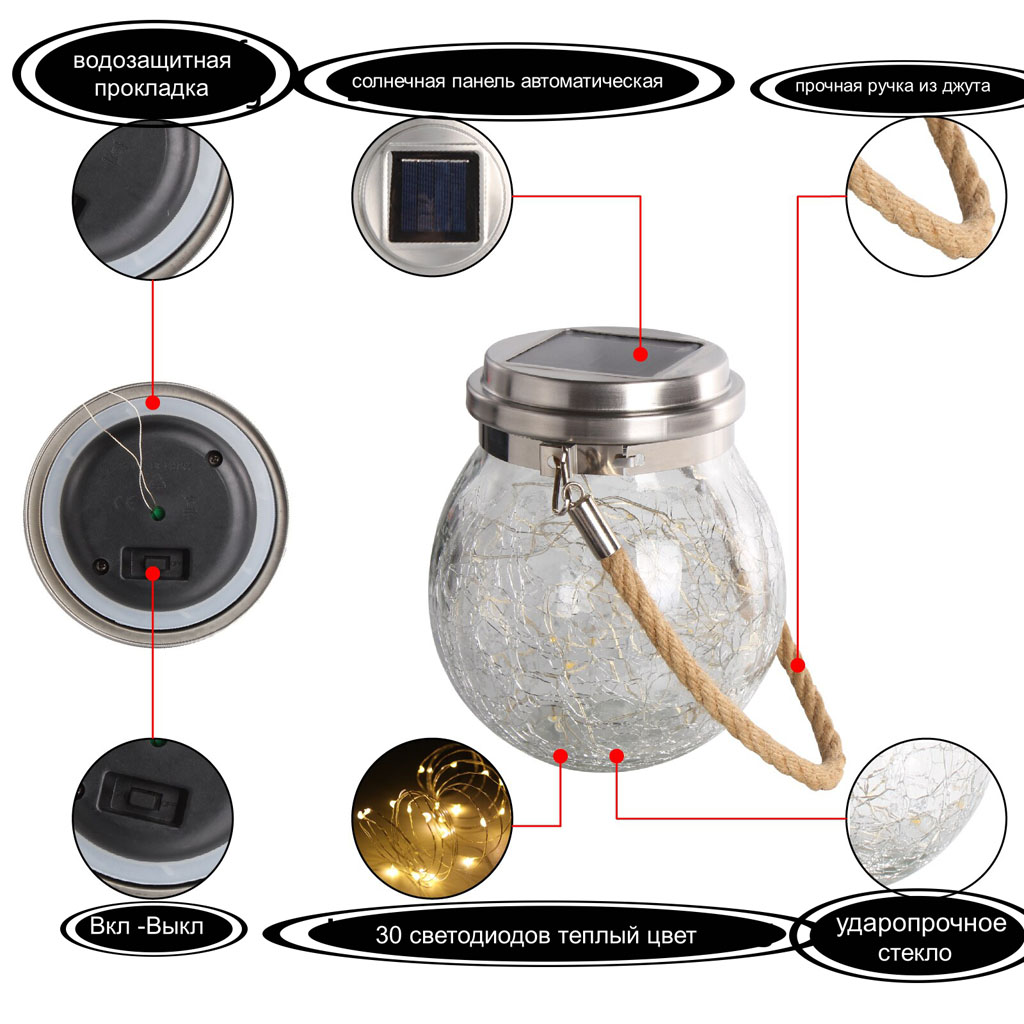 водозащитная прокладка

солнечная панель автоматическая

прочная ручка из джута

Вкл -Выкл

30 светодиодов теплый цвет

ударопрочное стекло