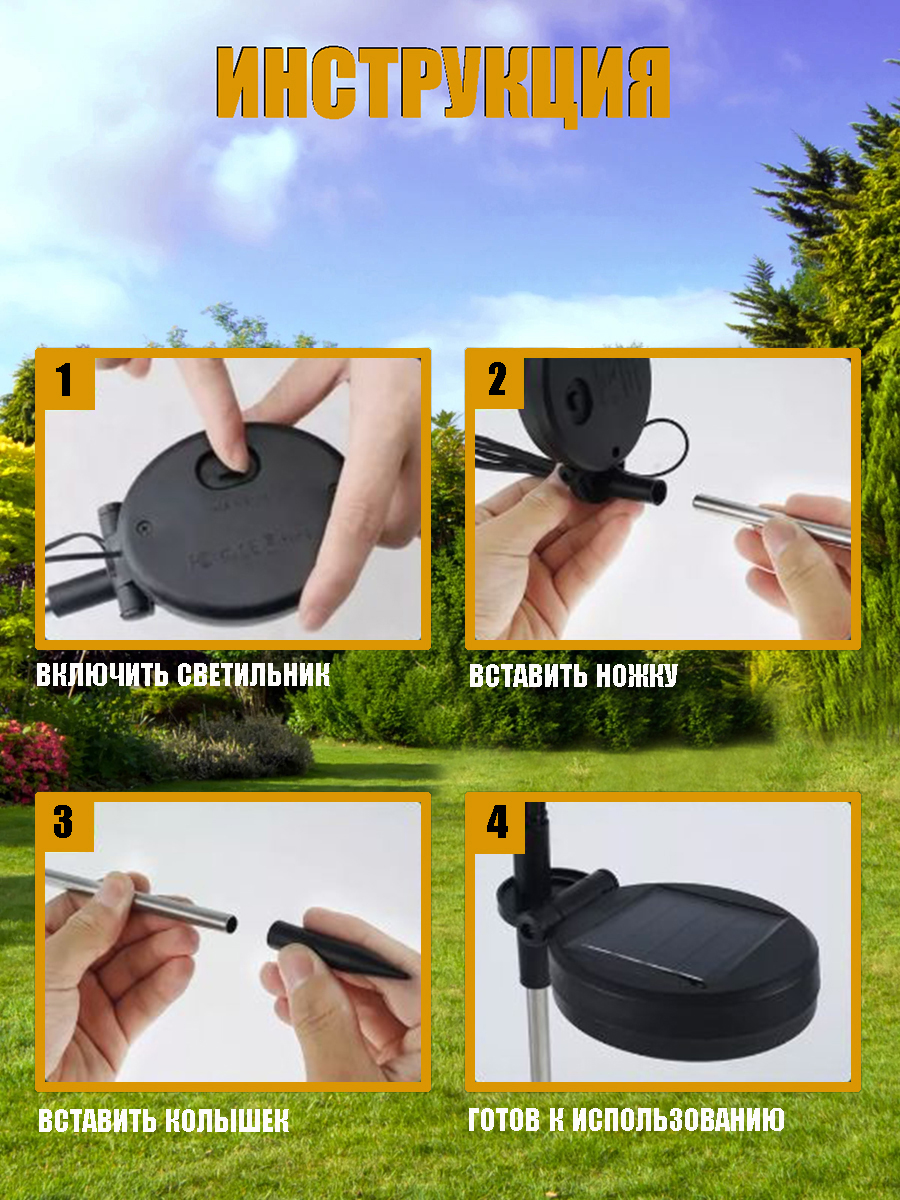 ИНСТРУКЦИЯ

1

ВКЛЮЧИТЬ СВЕТИЛЬНИК

2

ВСТАВИТЬ НОЖКУ

3

ВСТАВИТЬ КОЛЫШЕК

4

ГОТОВ К ИСПОЛЬЗОВАНИЮ